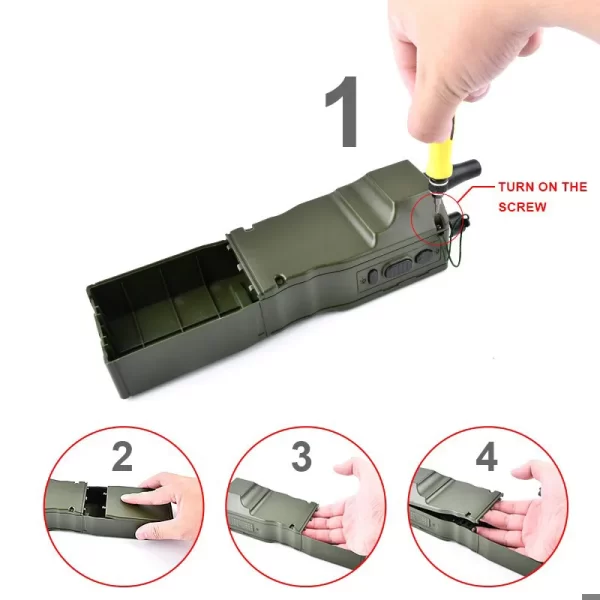 1

TURN ON THE SCREW

2

3

4